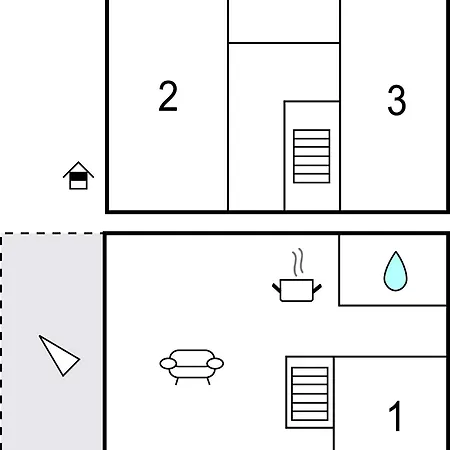 2
3
1